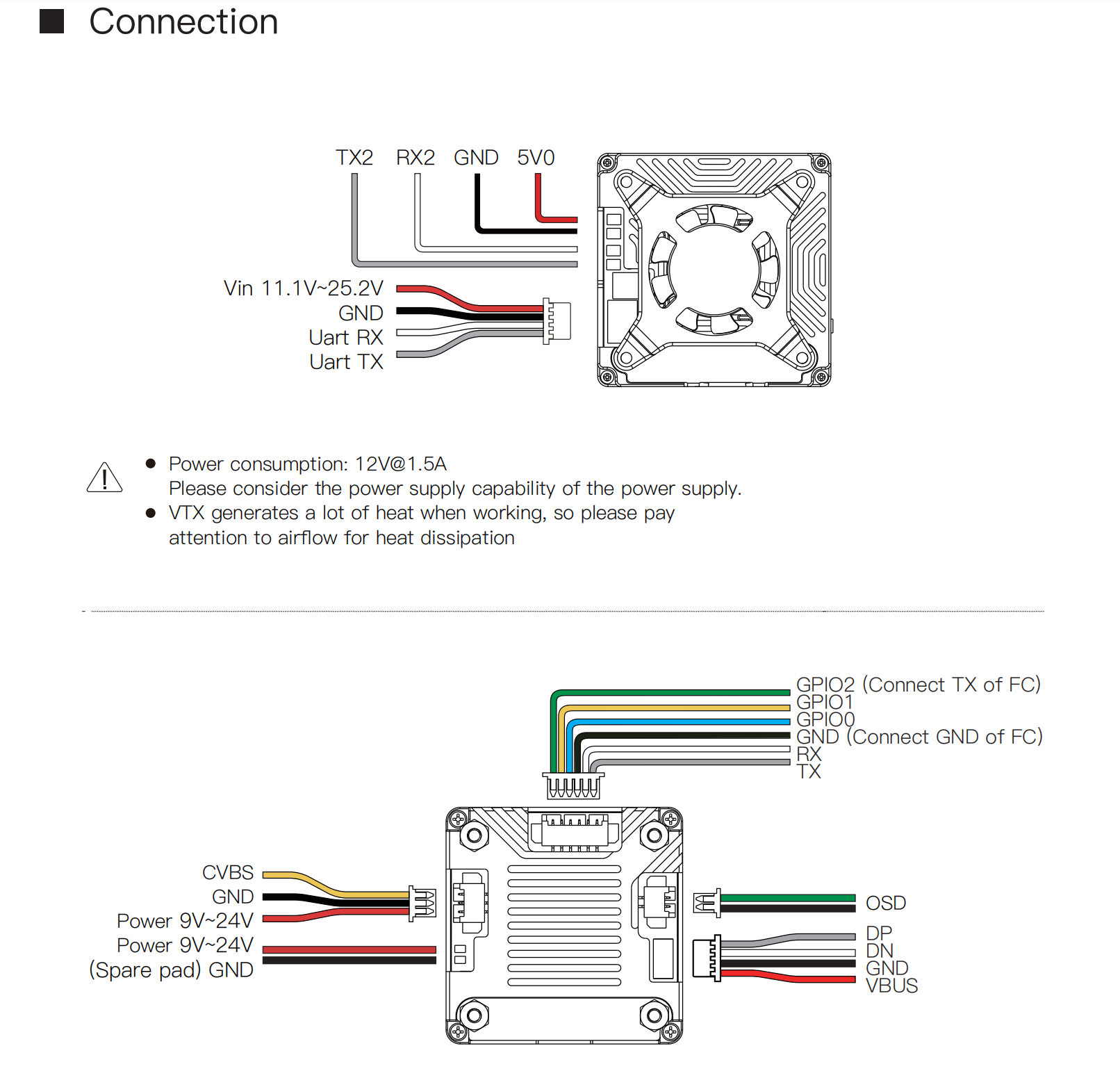 Connection

TX2 RX2 GND 5V0

Vin 11.1V~25.2V
GND
Uart RX
Uart TX

● Power consumption: 12V@1.5A
Please consider the power supply capability of the power supply.
● VTX generates a lot of heat when working, so please pay attention to airflow for heat dissipation

GPIO2 (Connect TX of FC)
GPIO1
GPIO0
GND (Connect GND of FC)
RX
TX

CVBS
GND
Power 9V~24V
Power 9V~24V
(Spare pad) GND

OSD
DP
DN
GND
VBUS